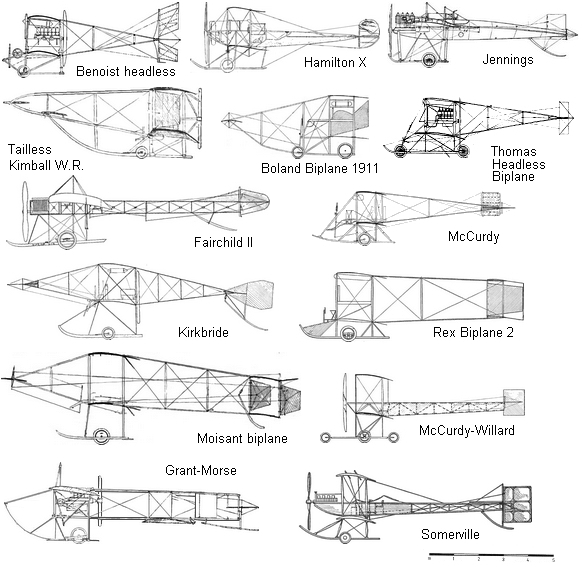 Benoist headless

Hamilton X

Jennings

Tailless Kimball W.R.

Boland Biplane 1911

Thomas Headless Biplane

Fairchild II

McCurdy

Kirkbride

Rex Biplane 2

Moisant biplane

McCurdy-Willard

Grant-Morse

Somerville

0 1 2 3 4 5